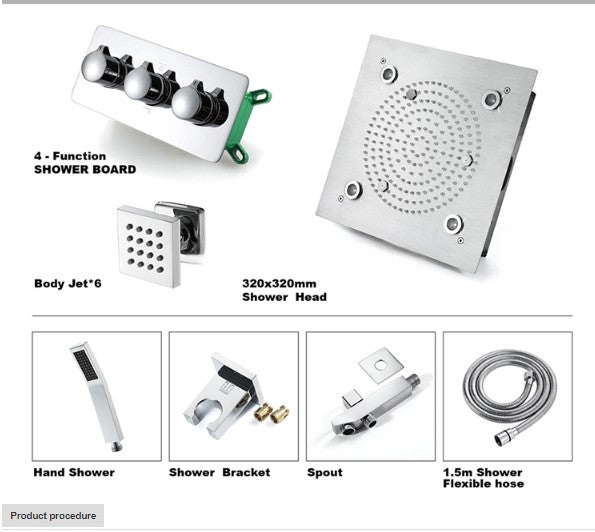 4 - Function
SHOWER BOARD

Body Jet*6

320x320mm
Shower Head

Hand Shower

Shower Bracket

Spout

1.5m Shower
Flexible hose

Product procedure