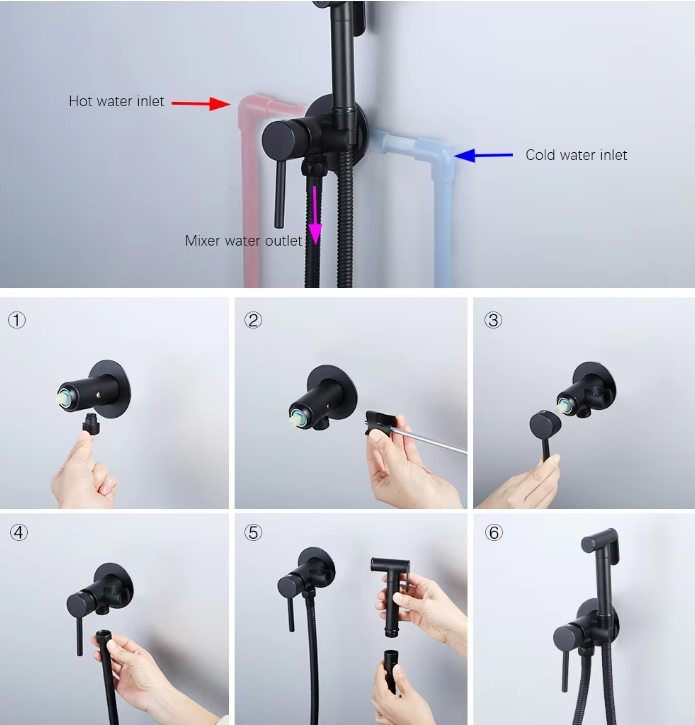 Hot water inlet

Cold water inlet

Mixer water outlet

①

②

③

④

⑤

⑥