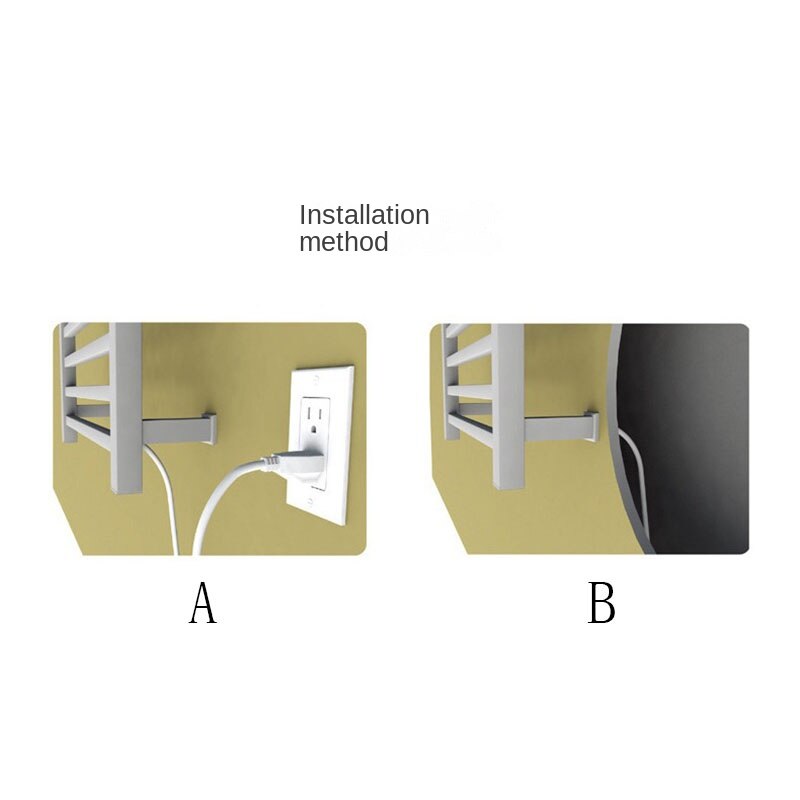 Installation method

A

B