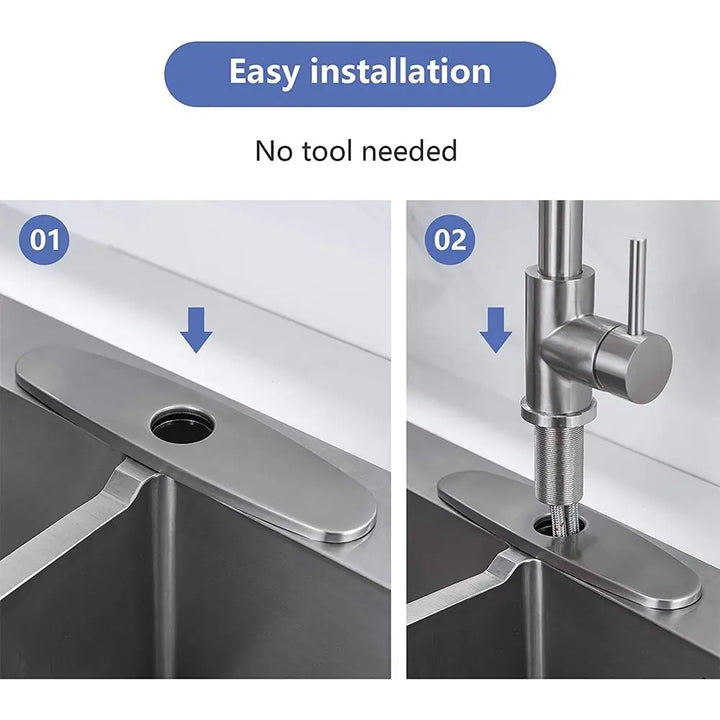 Easy installation

No tool needed

01

02