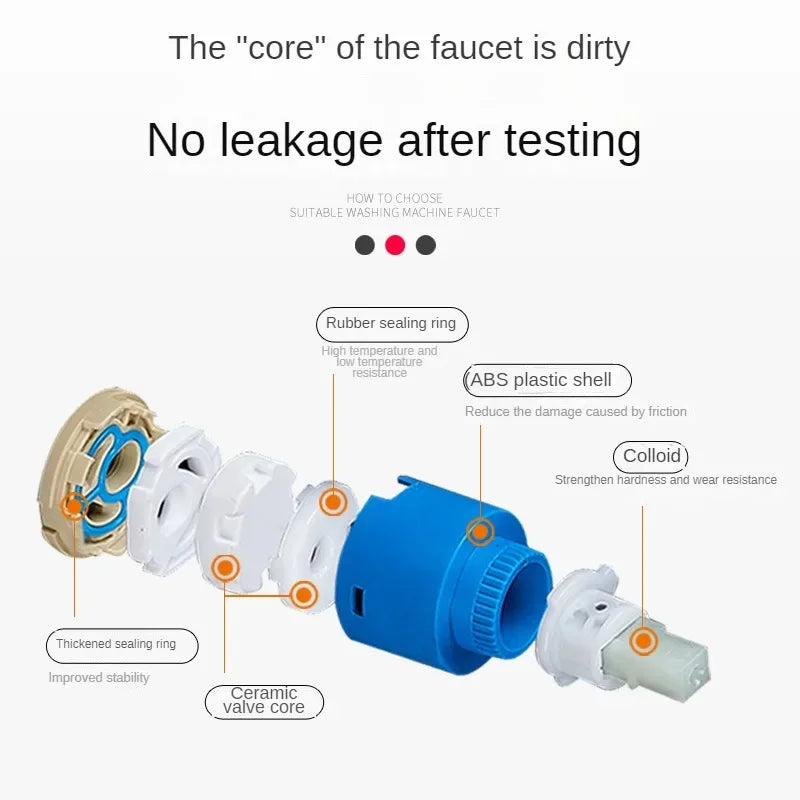 The "core" of the faucet is dirty

No leakage after testing

HOW TO CHOOSE
SUITABLE WASHING MACHINE FAUCET

Rubber sealing ring

High temperature and low temperature resistance

ABS plastic shell

Reduce the damage caused by friction

Colloid

Strengthen hardness and wear resistance

Thickened sealing ring

Improved stability

Ceramic valve core