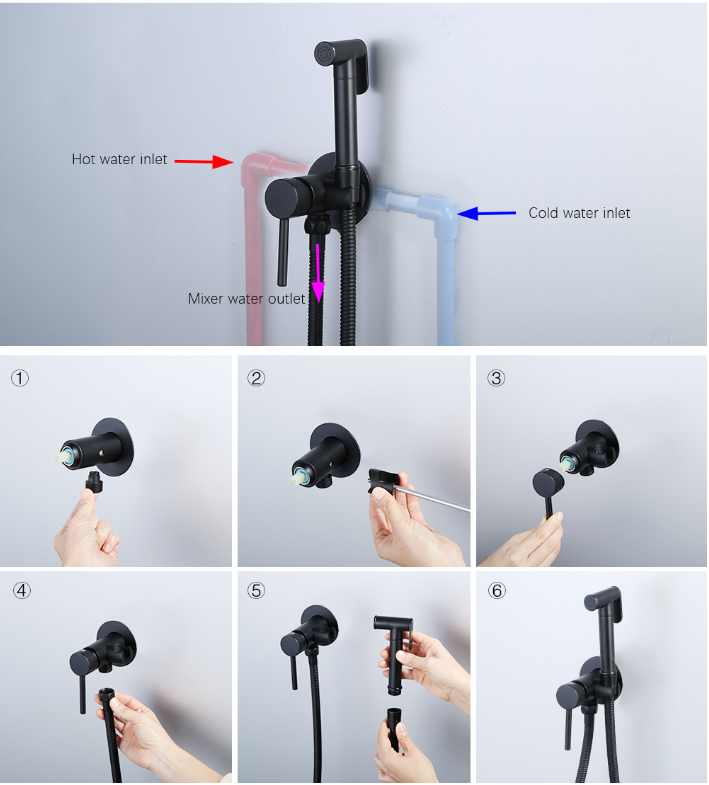 Hot water inlet

Cold water inlet

Mixer water outlet

①

②

③

④

⑤

⑥