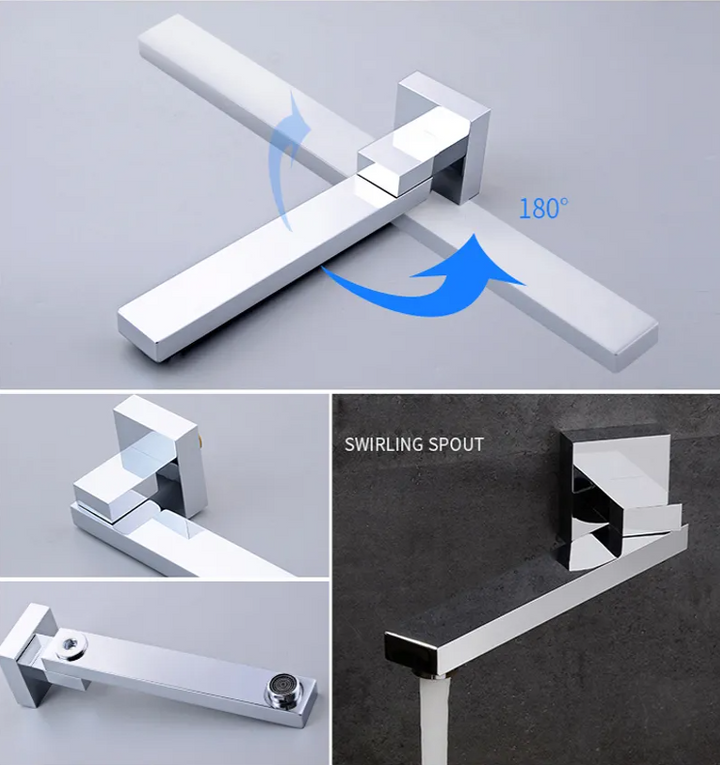 180°

SWIRLING SPOUT