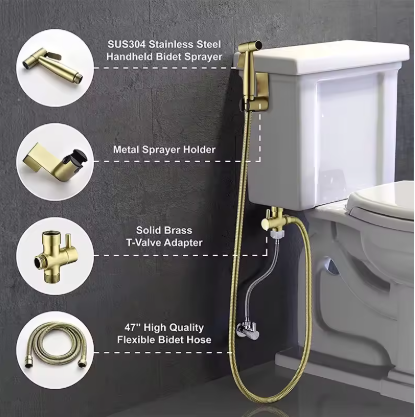 SUS304 Stainless Steel
Handheld Bidet Sprayer

Metal Sprayer Holder

Solid Brass
T-Valve Adapter

47" High Quality
Flexible Bidet Hose