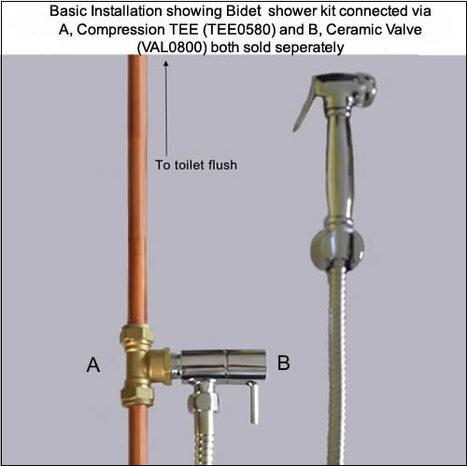 Basic Installation showing Bidet shower kit connected via A, Compression TEE (TEE0580) and B, Ceramic Valve (VAL0800) both sold seperately

To toilet flush

A

B