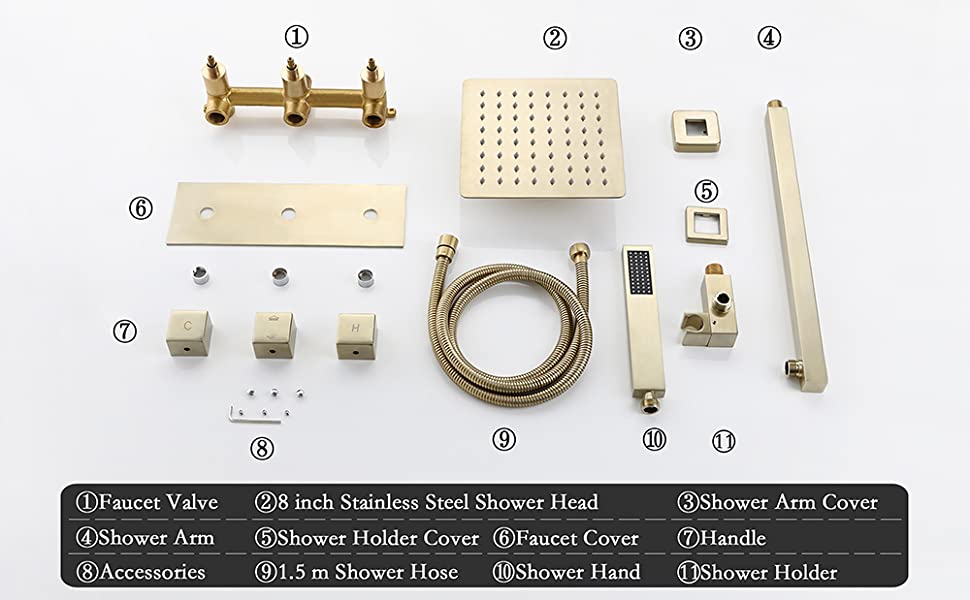 ①
②
③
④
⑥
⑤
⑦
C
H
⑧
⑨
⑩
⑪

①Faucet Valve ②8 inch Stainless Steel Shower Head ③Shower Arm Cover
④Shower Arm ⑤Shower Holder Cover ⑥Faucet Cover ⑦Handle
⑧Accessories ⑨1.5 m Shower Hose ⑩Shower Hand ⑪Shower Holder