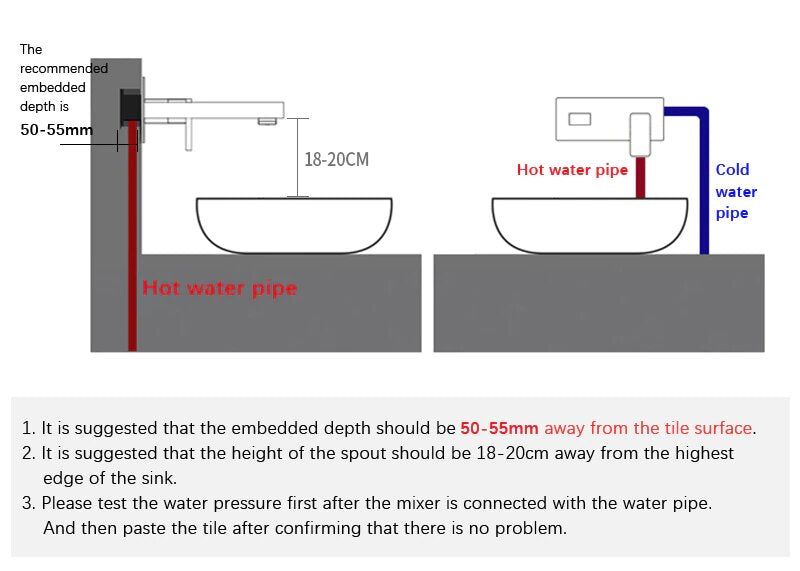 The recommended embedded depth is
50-55mm

18-20CM

Hot water pipe

Hot water pipe

Cold water pipe

1. It is suggested that the embedded depth should be 50-55mm away from the tile surface.
2. It is suggested that the height of the spout should be 18-20cm away from the highest edge of the sink.
3. Please test the water pressure first after the mixer is connected with the water pipe. And then paste the tile after confirming that there is no problem.