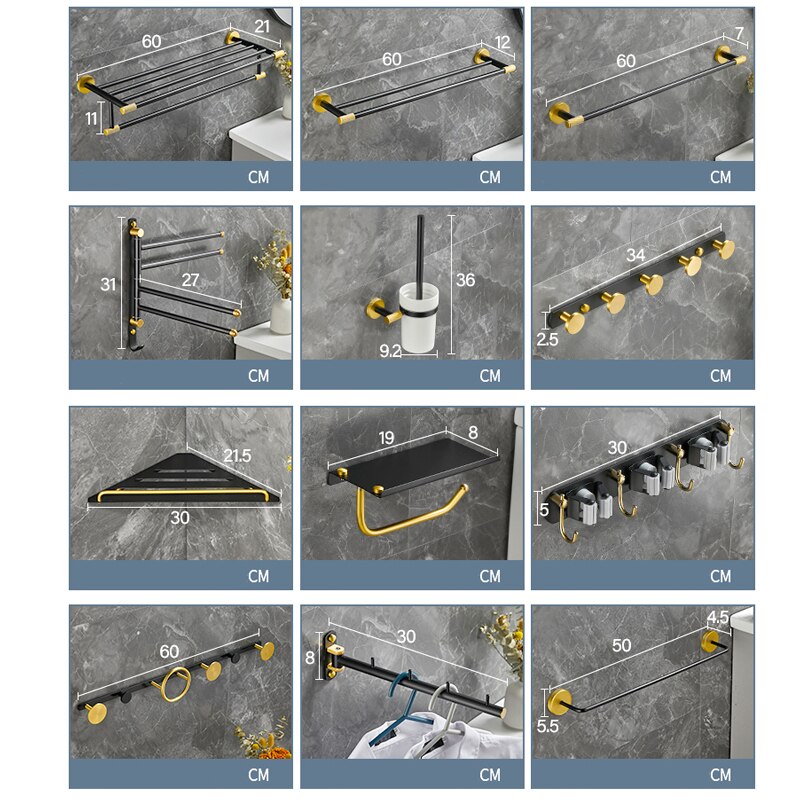 60
21
11
CM

60
12
CM

60
7
CM

31
27
CM

36
9.2
CM

34
2.5
CM

21.5
30
CM

19
8
CM

30
5
CM

60
CM

30
8
CM

50
4.5
5.5
CM