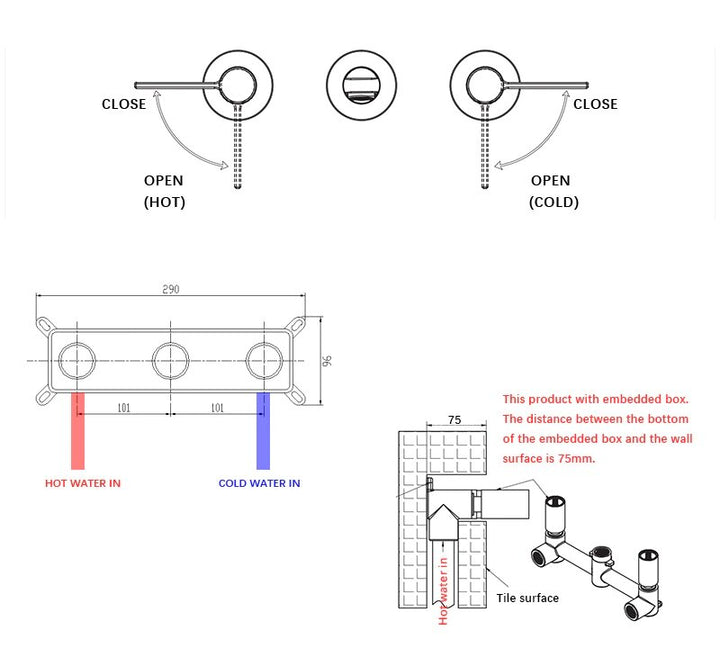 CLOSE

OPEN
(HOT)

CLOSE

OPEN
(COLD)

290

96

101

101

HOT WATER IN

COLD WATER IN

This product with embedded box. The distance between the bottom of the embedded box and the wall surface is 75mm.

75

Hot water in

Tile surface