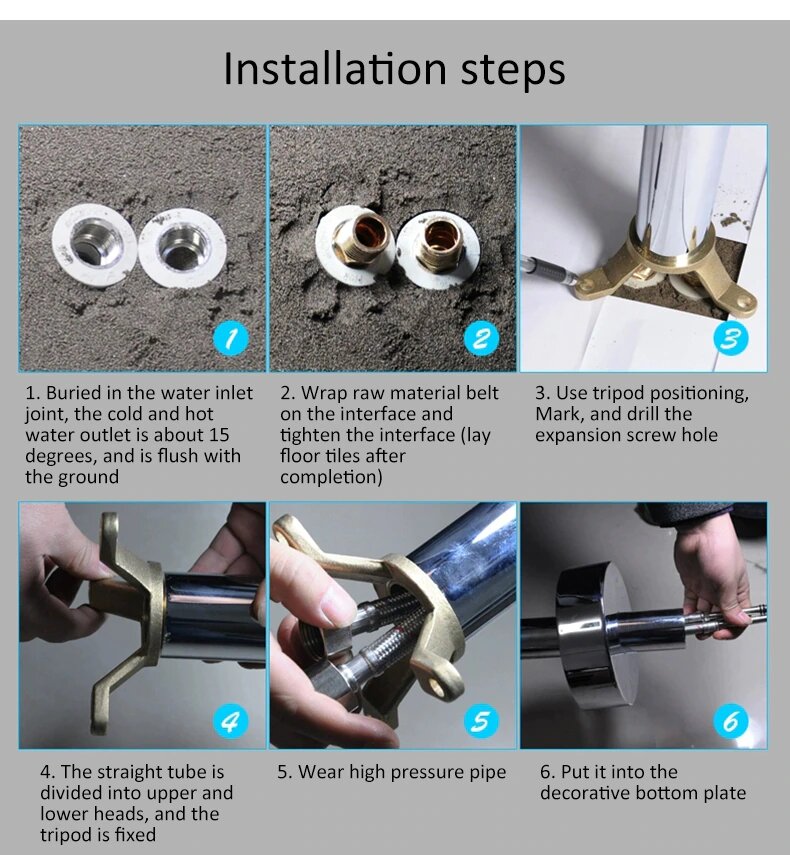 Installation steps

1

2

3

1. Buried in the water inlet joint, the cold and hot water outlet is about 15 degrees, and is flush with the ground

2. Wrap raw material belt on the interface and tighten the interface (lay floor tiles after completion)

3. Use tripod positioning, Mark, and drill the expansion screw hole

4

5

6

4. The straight tube is divided into upper and lower heads, and the tripod is fixed

5. Wear high pressure pipe

6. Put it into the decorative bottom plate