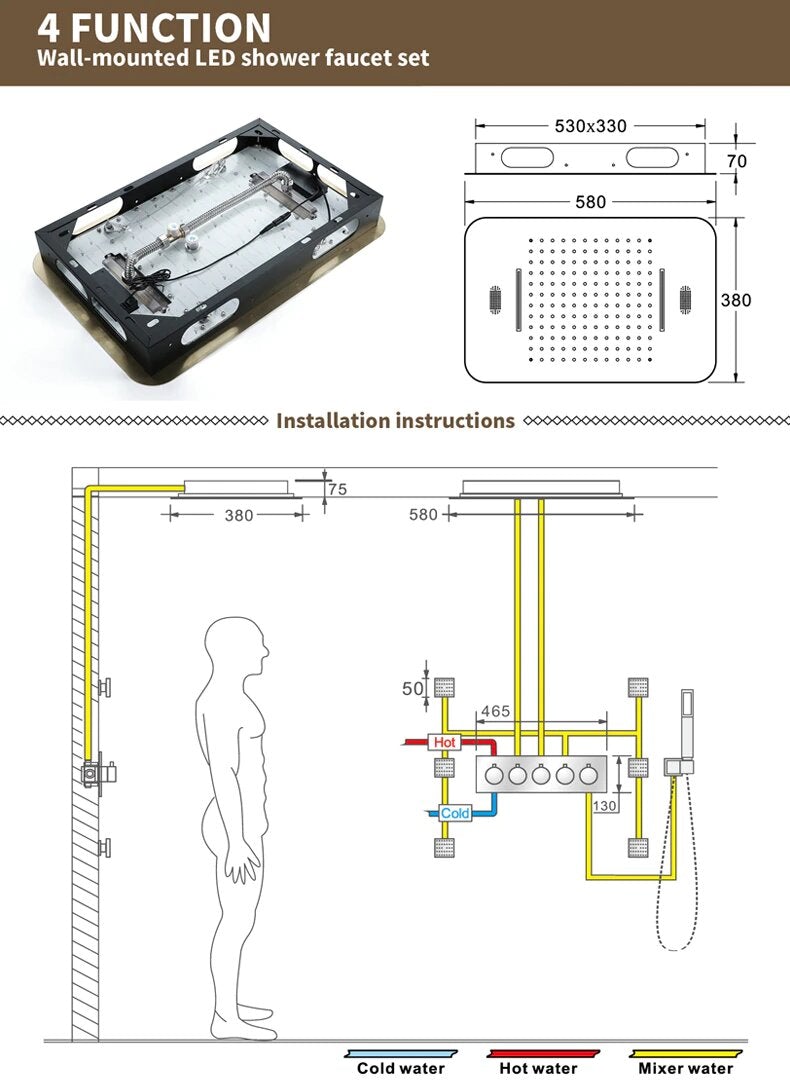 4 FUNCTION
Wall-mounted LED shower faucet set

530x330
70
580
380

Installation instructions

75
380
580
50
465
Hot
Cold
130

Cold water
Hot water
Mixer water