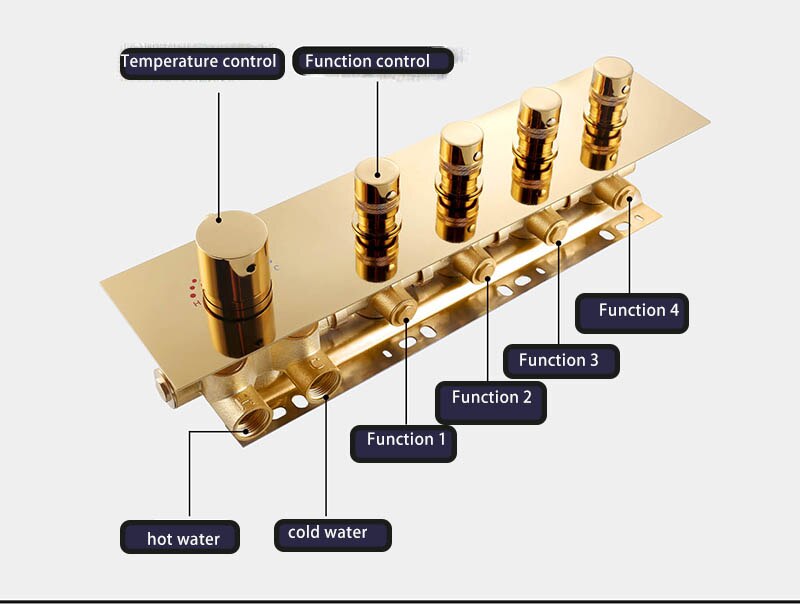 Temperature control

Function control

Function 4

Function 3

Function 2

Function 1

hot water

cold water