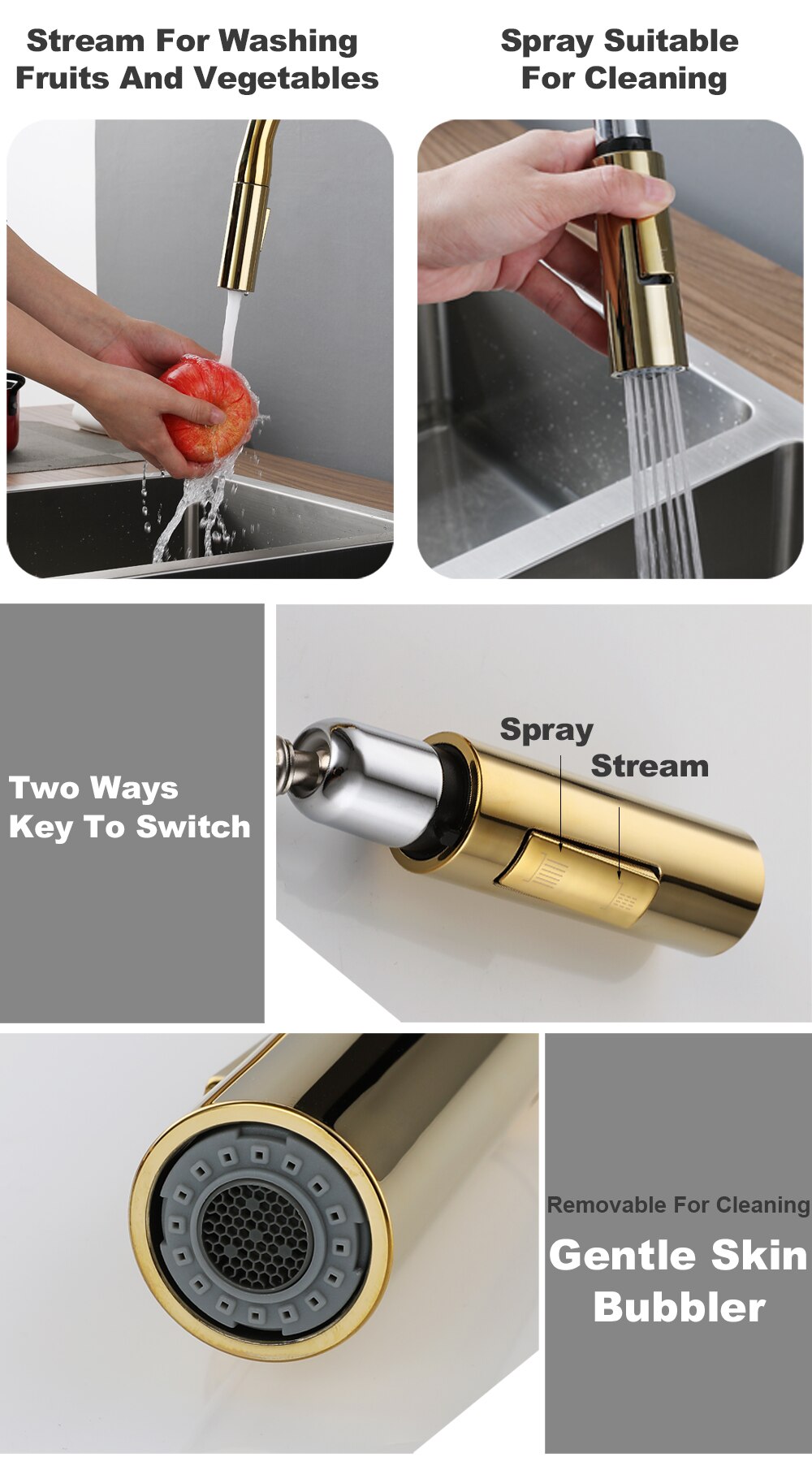 Stream For Washing Fruits And Vegetables

Spray Suitable For Cleaning

Two Ways Key To Switch

Spray

Stream

Removable For Cleaning

Gentle Skin Bubbler