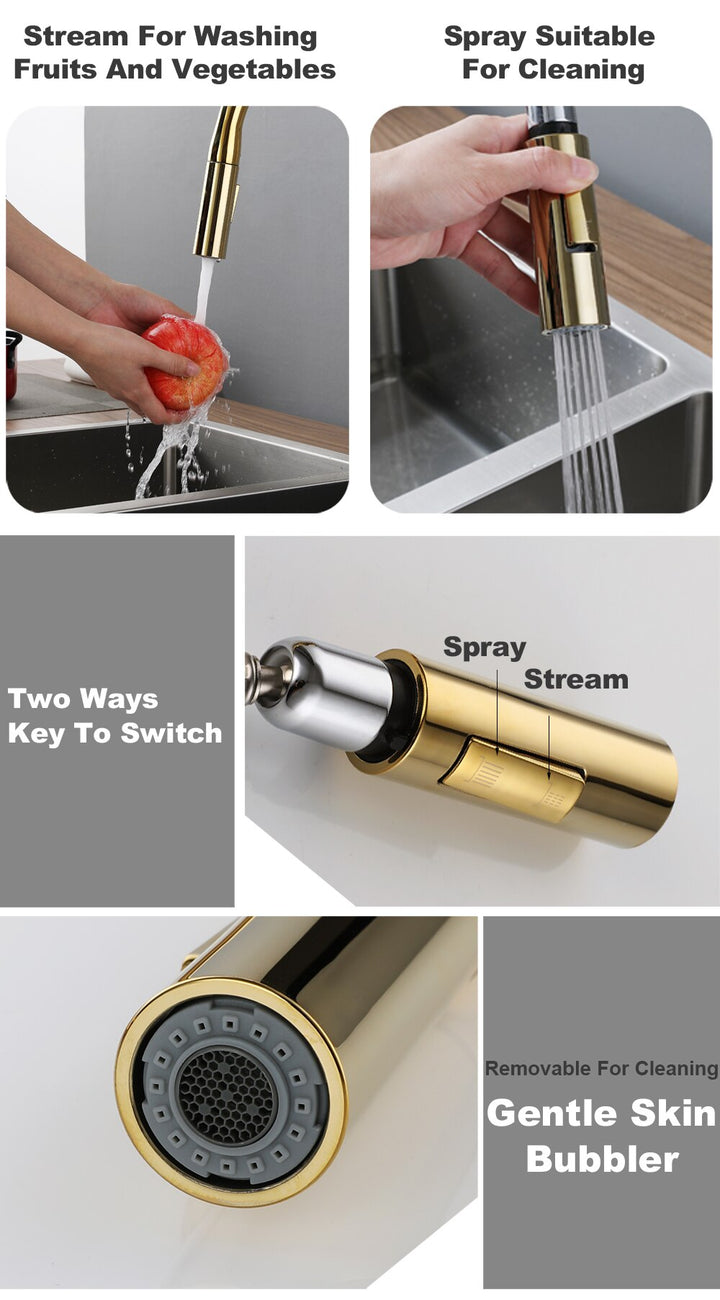 Stream For Washing Fruits And Vegetables

Spray Suitable For Cleaning

Two Ways Key To Switch

Spray

Stream

Removable For Cleaning

Gentle Skin Bubbler