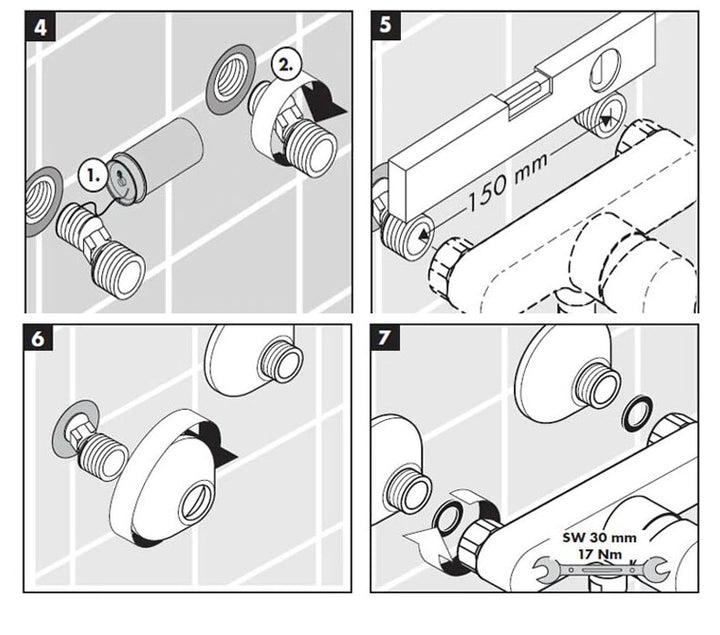 4

1.

2.

5

150 mm

6

7

SW 30 mm
17 Nm