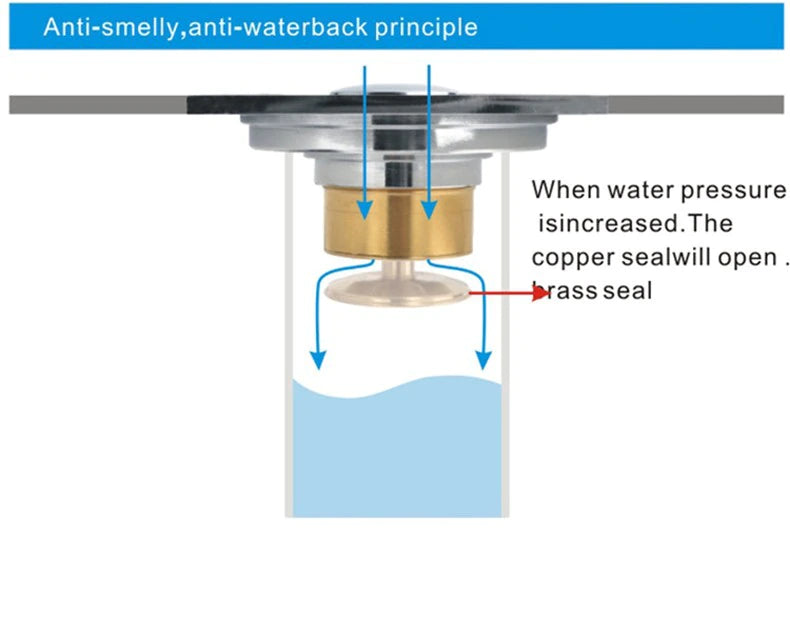 Anti-smelly,anti-waterback principle

When water pressure isincreased.The copper sealwill open .

brass seal