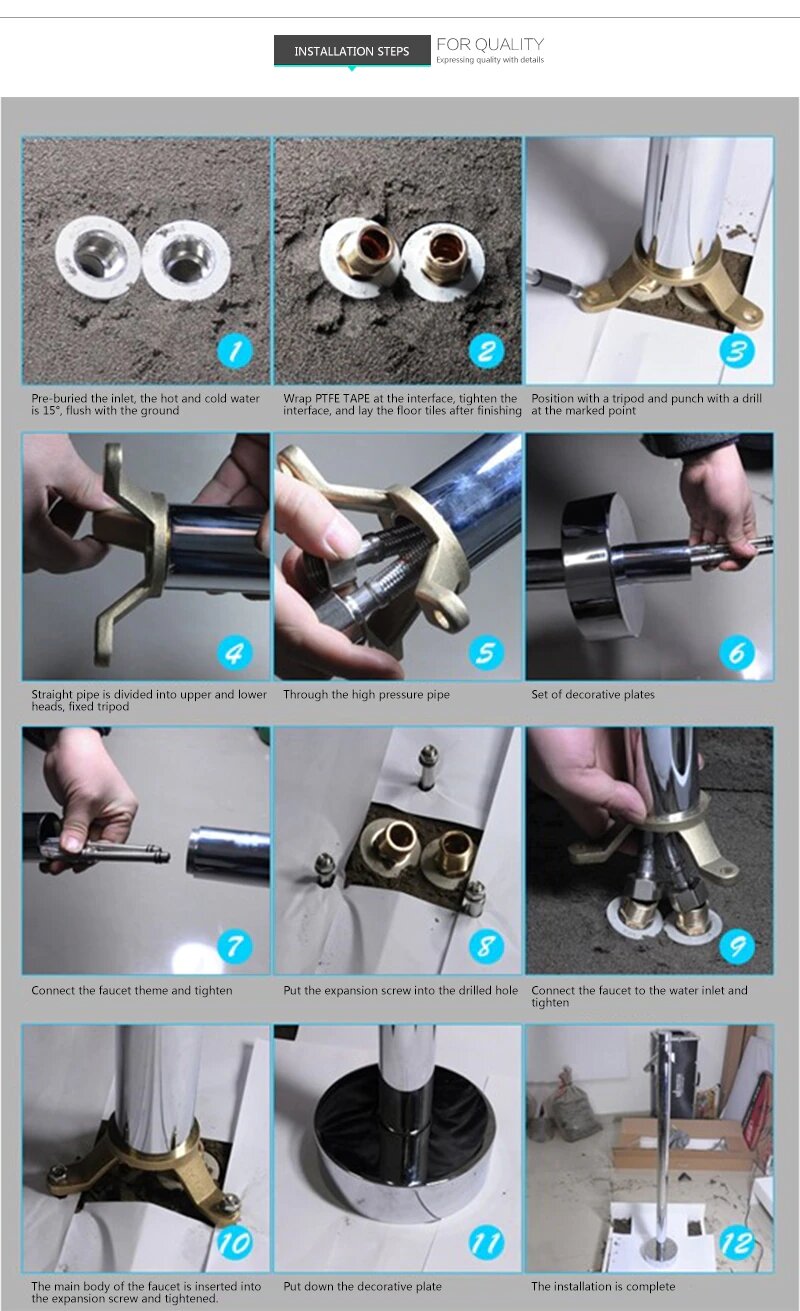 INSTALLATION STEPS FOR QUALITY
Expressing quality with details

1
Pre-buried the inlet, the hot and cold water is 15°, flush with the ground

2
Wrap PTFE TAPE at the interface, tighten the interface, and lay the floor tiles after finishing

3
Position with a tripod and punch with a drill at the marked point

4
Straight pipe is divided into upper and lower heads, fixed tripod

5
Through the high pressure pipe

6
Set of decorative plates

7
Connect the faucet theme and tighten

8
Put the expansion screw into the drilled hole

9
Connect the faucet to the water inlet and tighten

10
The main body of the faucet is inserted into the expansion screw and tightened.

11
Put down the decorative plate

12
The installation is complete