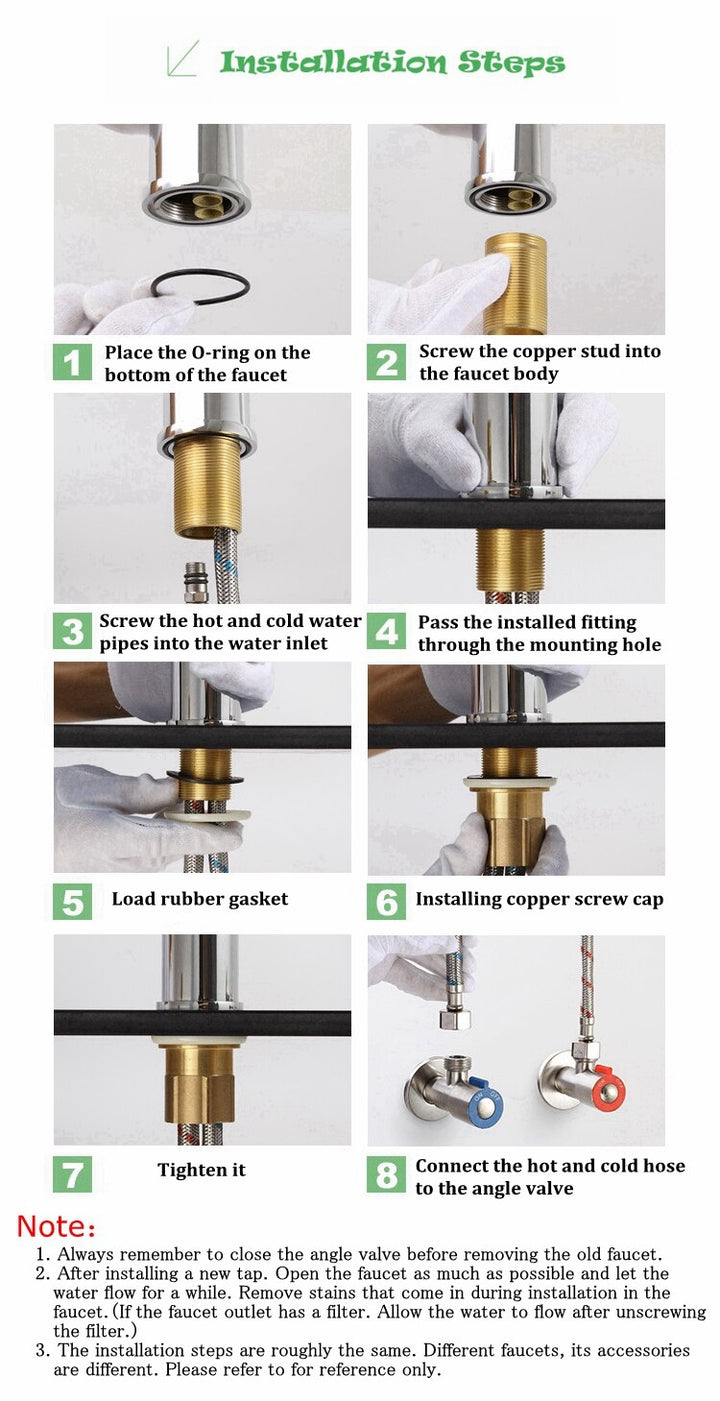 Installation Steps

1 Place the O-ring on the bottom of the faucet

2 Screw the copper stud into the faucet body

3 Screw the hot and cold water pipes into the water inlet

4 Pass the installed fitting through the mounting hole

5 Load rubber gasket

6 Installing copper screw cap

7 Tighten it

8 Connect the hot and cold hose to the angle valve

Note:
1. Always remember to close the angle valve before removing the old faucet.
2. After installing a new tap. Open the faucet as much as possible and let the water flow for a while. Remove stains that come in during installation in the faucet.(If the faucet outlet has a filter. Allow the water to flow after unscrewing the filter.)
3. The installation steps are roughly the same. Different faucets, its accessories are different. Please refer to for reference only.