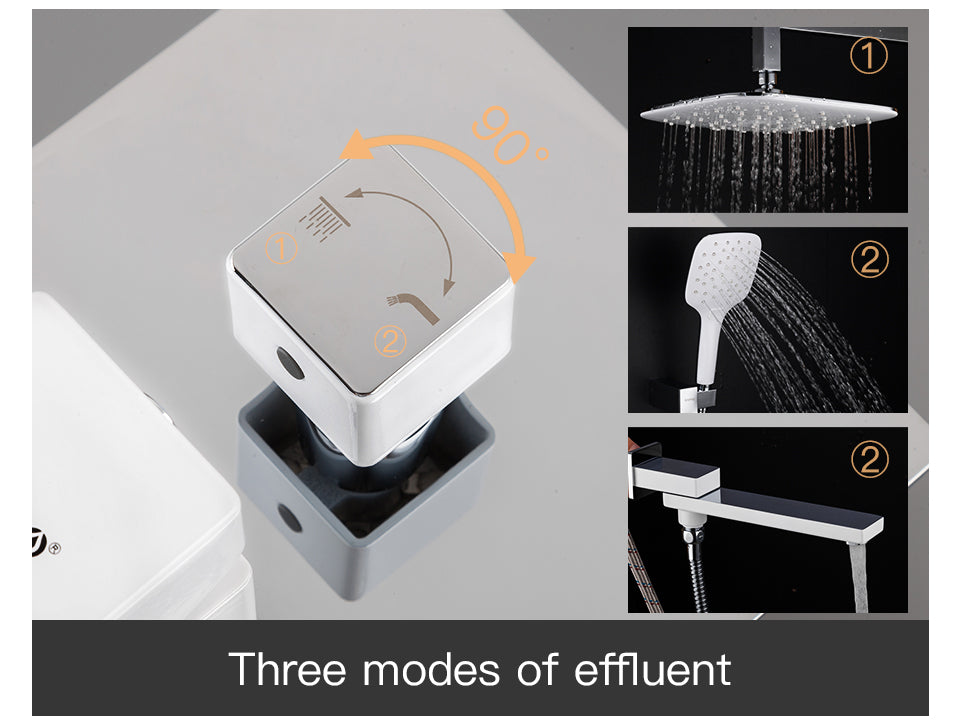 90°

①

②

①

②

②

Three modes of effluent