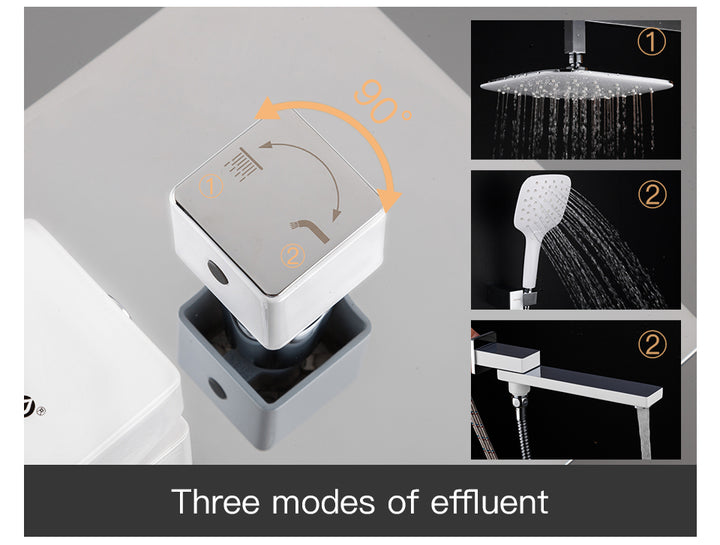 90°

①

②

①

②

②

Three modes of effluent