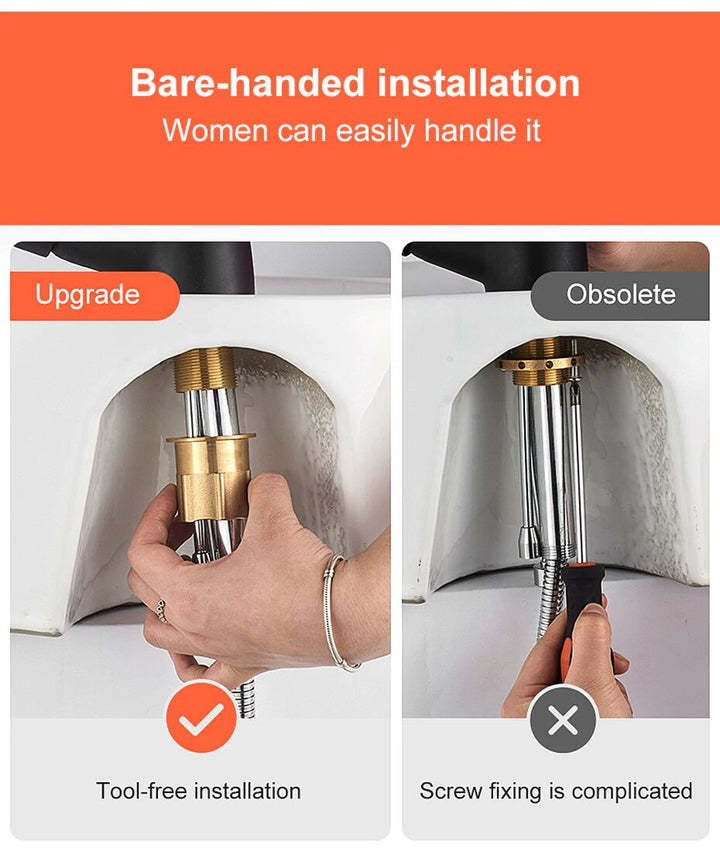 Bare-handed installation
Women can easily handle it

Upgrade

Tool-free installation

Obsolete

Screw fixing is complicated