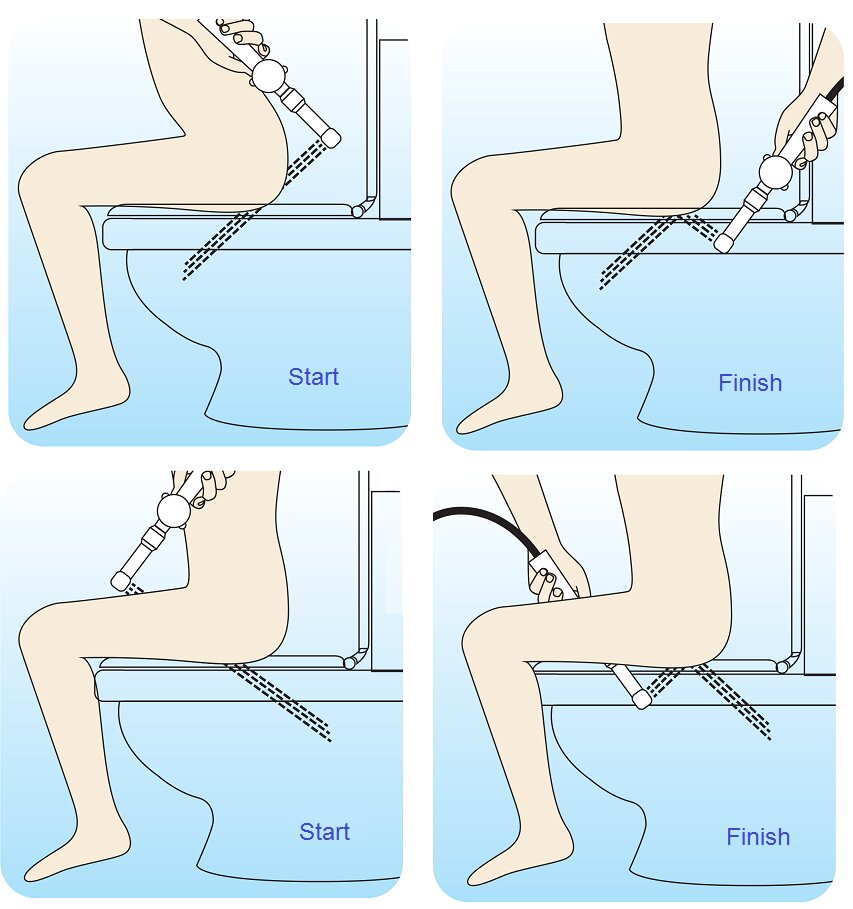 Start

Finish

Start

Finish