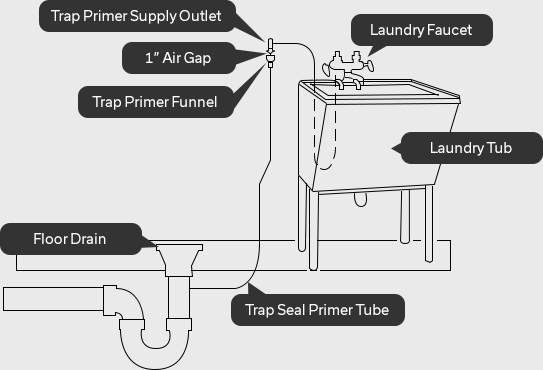 Trap Primer Supply Outlet

Laundry Faucet

1" Air Gap

Trap Primer Funnel

Laundry Tub

Floor Drain

Trap Seal Primer Tube