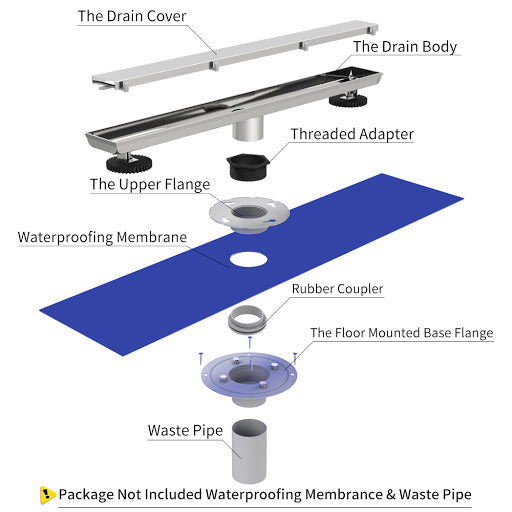 The Drain Cover

The Drain Body

Threaded Adapter

The Upper Flange

Waterproofing Membrane

Rubber Coupler

The Floor Mounted Base Flange

Waste Pipe

Package Not Included Waterproofing Membrance & Waste Pipe