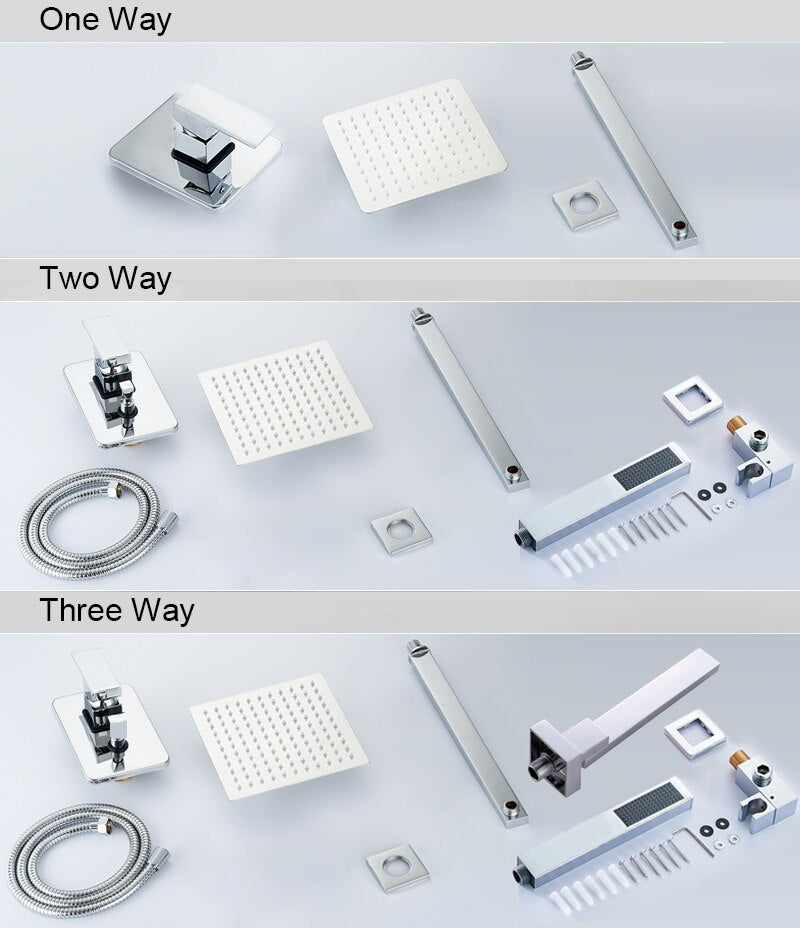 One Way

Two Way

Three Way