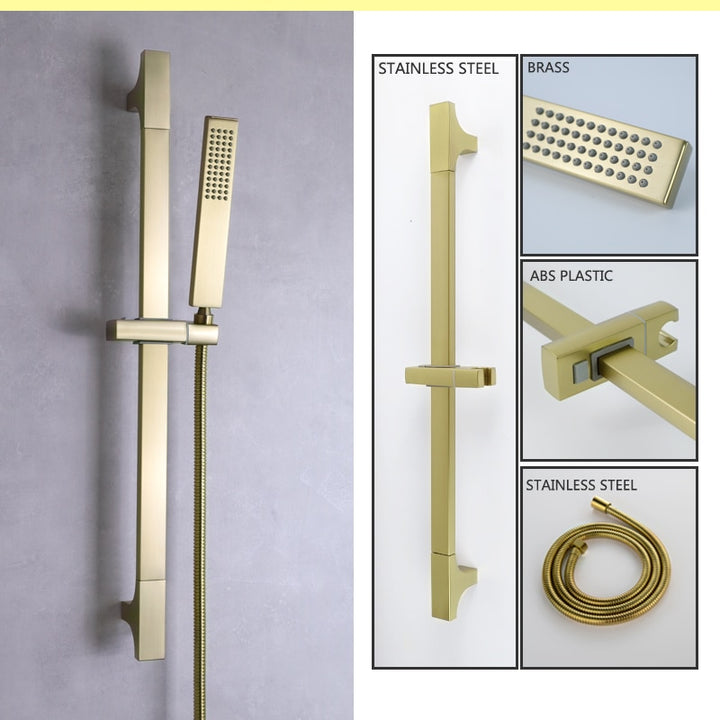 STAINLESS STEEL

BRASS

ABS PLASTIC

STAINLESS STEEL