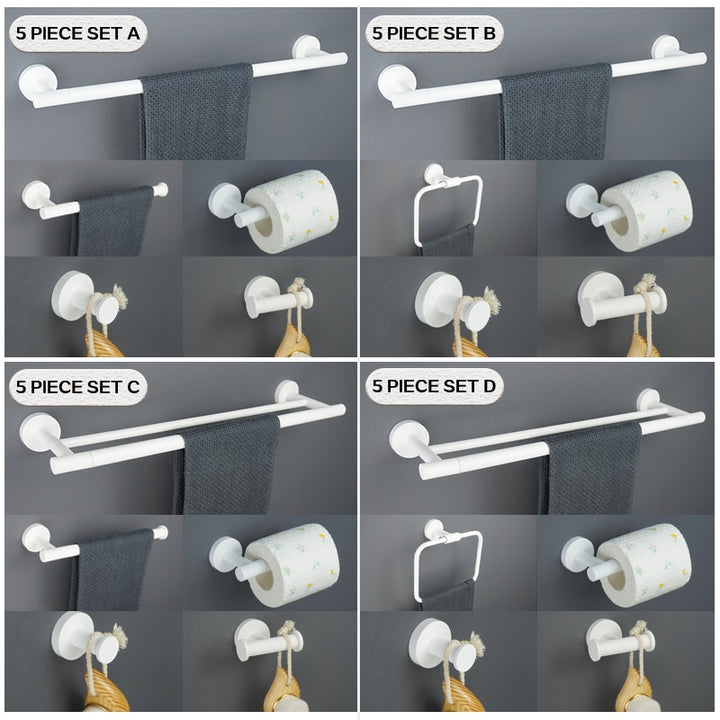 5 PIECE SET A

5 PIECE SET B

5 PIECE SET C

5 PIECE SET D