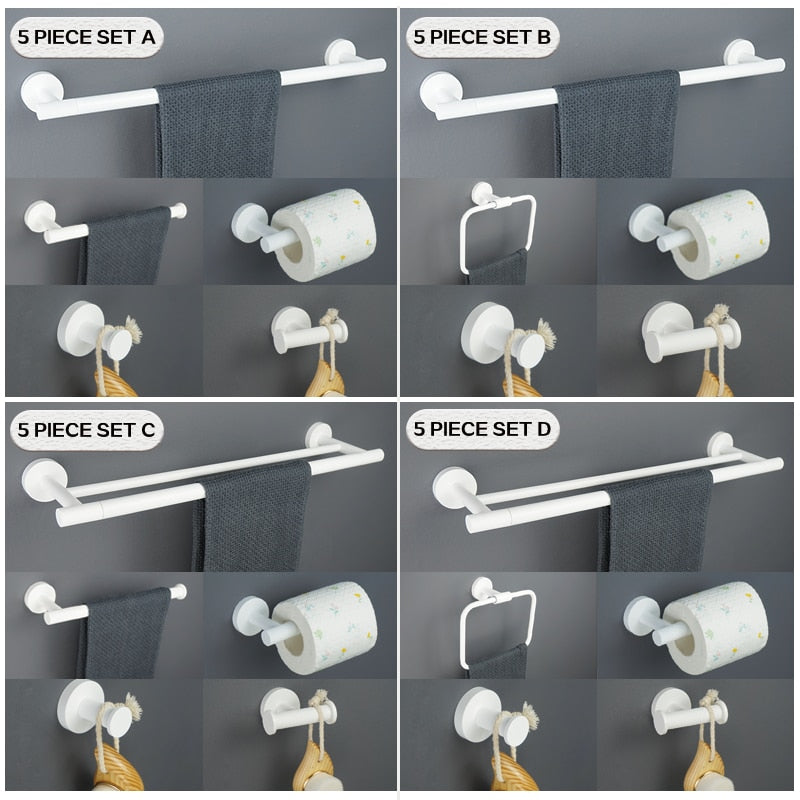 5 PIECE SET A

5 PIECE SET B

5 PIECE SET C

5 PIECE SET D