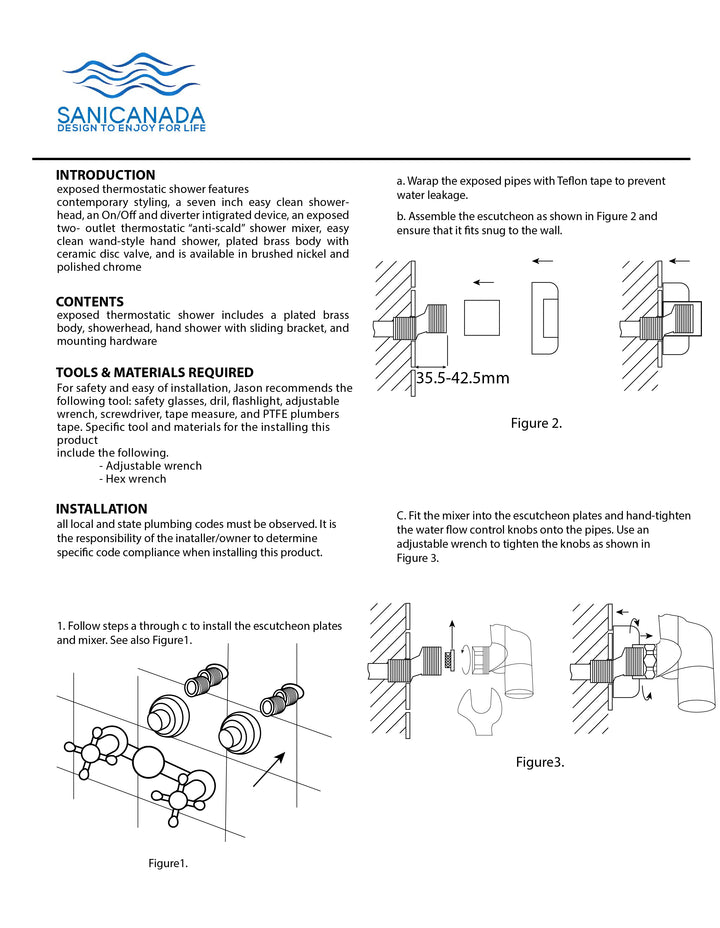 SANICANADA
DESIGN TO ENJOY FOR LIFE

INTRODUCTION
exposed thermostatic shower features
contemporary styling, a seven inch easy clean showerhead, an On/Off and diverter intigrated device, an exposed two- outlet thermostatic "anti-scald" shower mixer, easy clean wand-style hand shower, plated brass body with ceramic disc valve, and is available in brushed nickel and polished chrome

CONTENTS
exposed thermostatic shower includes a plated brass body, showerhead, hand shower with sliding bracket, and mounting hardware

TOOLS & MATERIALS REQUIRED
For safety and easy of installation, Jason recommends the following tool: safety glasses, dril, flashlight, adjustable wrench, screwdriver, tape measure, and PTFE plumbers tape. Specific tool and materials for the installing this product
include the following.
- Adjustable wrench
- Hex wrench

INSTALLATION
all local and state plumbing codes must be observed. It is the responsibility of the inataller/owner to determine specific code compliance when installing this product.

1. Follow steps a through c to install the escutcheon plates and mixer. See also Figure1.

Figure1.

a. Warap the exposed pipes with Teflon tape to prevent water leakage.

b. Assemble the escutcheon as shown in Figure 2 and ensure that it fits snug to the wall.

35.5-42.5mm

Figure 2.

C. Fit the mixer into the escutcheon plates and hand-tighten the water flow control knobs onto the pipes. Use an adjustable wrench to tighten the knobs as shown in Figure 3.

Figure3.