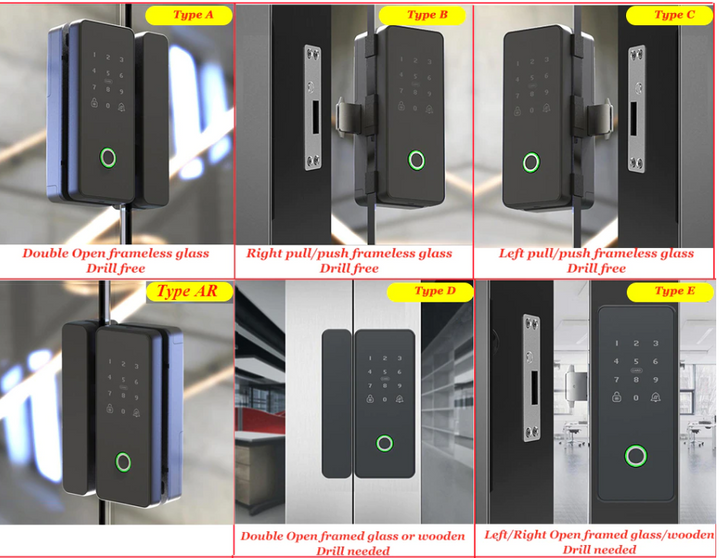 Type A

1 2 3
4 5 6
7 8 9
0

Double Open frameless glass
Drill free

Type B

1 2 3
4 5 6
7 8 9
0

Right pull/push frameless glass
Drill free

Type C

1 2 3
4 5 6
7 8 9
0

Left pull/push frameless glass
Drill free

Type AR

1 2 3
4 5 6
7 8 9
0

Type D

1 2 3
4 5 6
7 8 9
0

Double Open framed glass or wooden
Drill needed

Type E

1 2 3
4 5 6
7 8 9
0

Left/Right Open framed glass/wooden
Drill needed