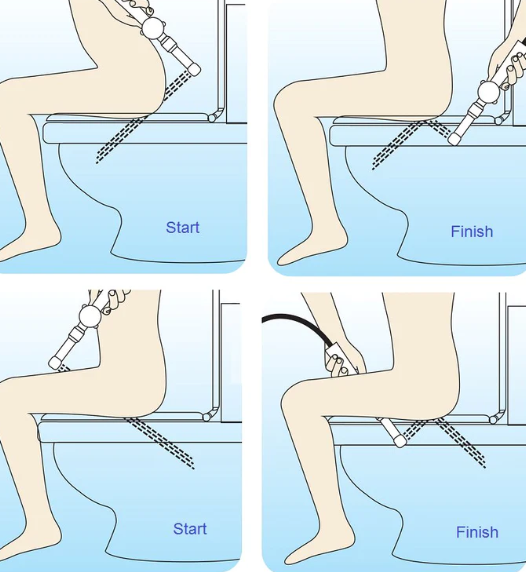 Start

Finish

Start

Finish