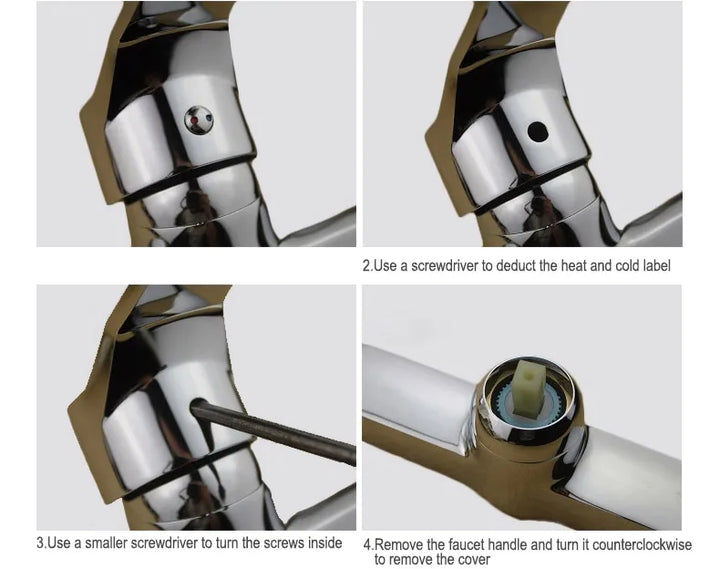 2.Use a screwdriver to deduct the heat and cold label

3.Use a smaller screwdriver to turn the screws inside

4.Remove the faucet handle and turn it counterclockwise to remove the cover