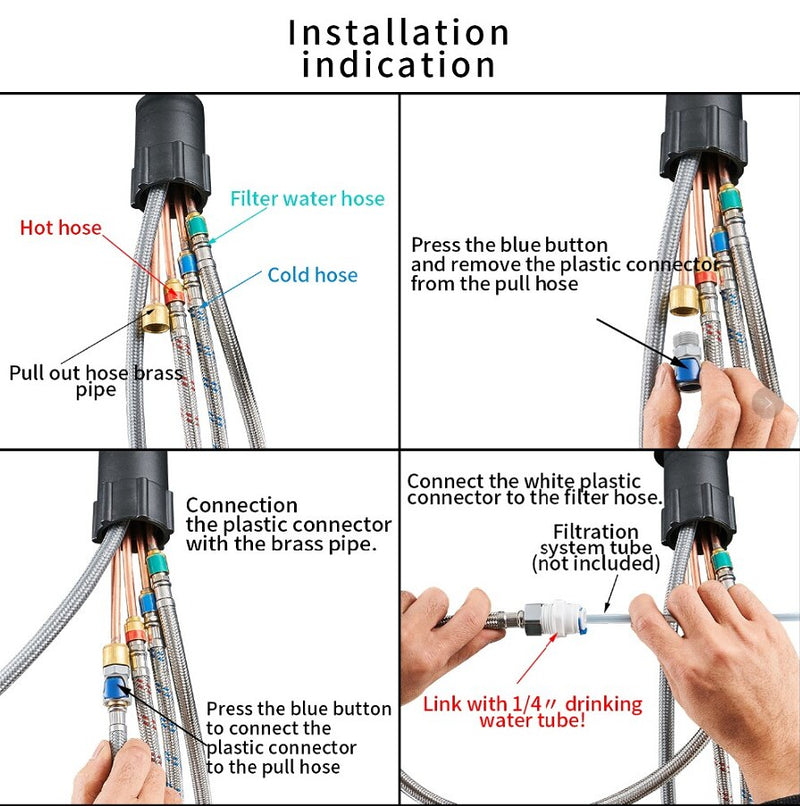 Installation indication

Filter water hose

Hot hose

Cold hose

Pull out hose brass pipe

Press the blue button and remove the plastic connector from the pull hose

Connection the plastic connector with the brass pipe.

Press the blue button to connect the plastic connector to the pull hose

Connect the white plastic connector to the filter hose.

Filtration system tube (not included)

Link with 1/4〃 drinking water tube!