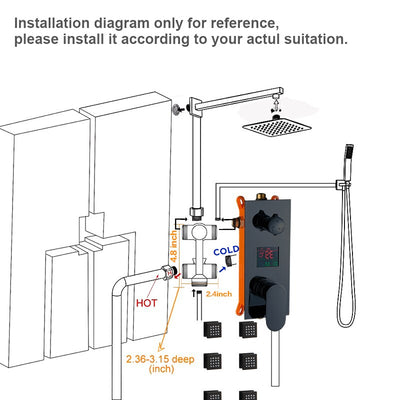 Installation diagram only for reference, please install it according to your actul suitation.

4.8 inch

COLD

HOT

2.4inch

2.36-3.15 deep (inch)