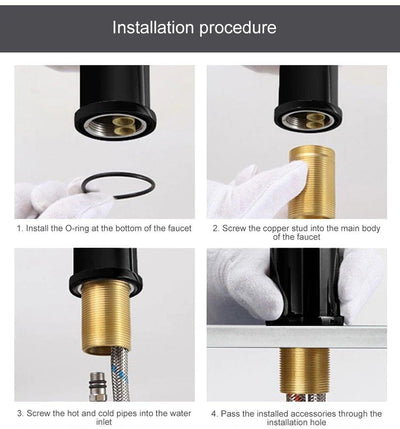 Installation procedure

1. Install the O-ring at the bottom of the faucet

2. Screw the copper stud into the main body of the faucet

3. Screw the hot and cold pipes into the water inlet

4. Pass the installed accessories through the installation hole