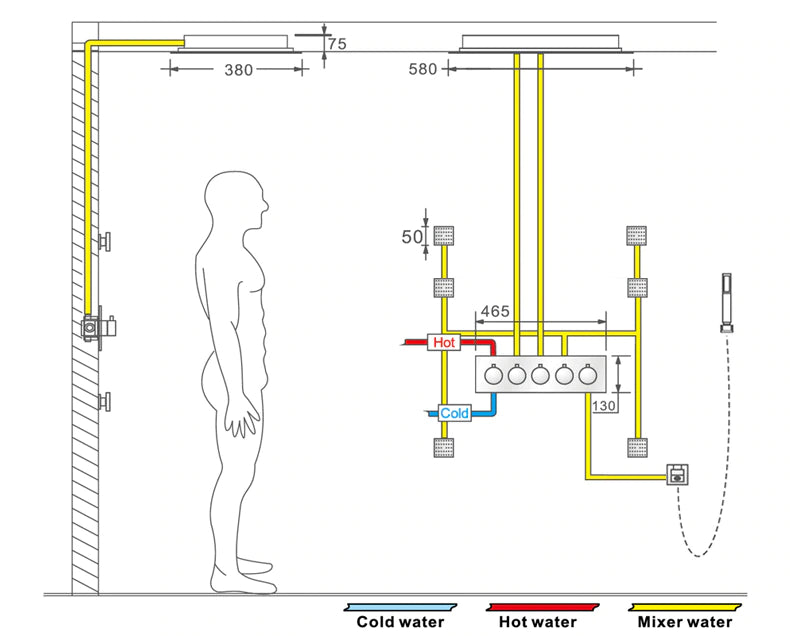 75
380
580
50
465
Hot
Cold
130
Cold water
Hot water
Mixer water